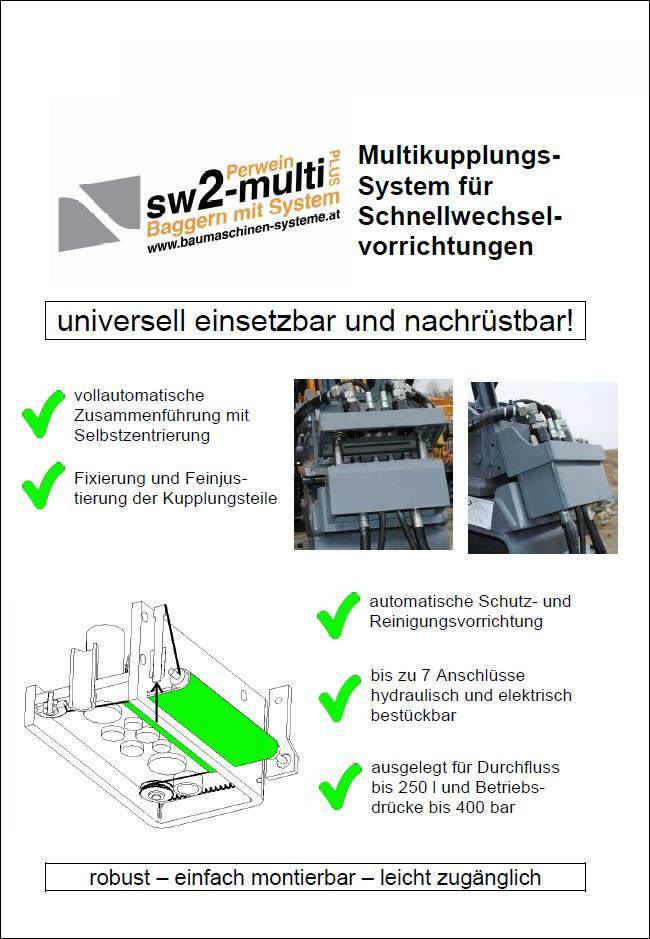 Perwein
sw2-multi PLUS
Baggern mit System
www.baumaschinen-systeme.at

Multikupplungs-System für Schnellwechselvorrichtungen

universell einsetzbar und nachrüstbar!

vollautomatische Zusammenführung mit Selbstzentrierung

Fixierung und Feinjustierung der Kupplungsteile

automatische Schutz- und Reinigungsvorrichtung

bis zu 7 Anschlüsse hydraulisch und elektrisch bestückbar

ausgelegt für Durchfluss bis 250 l und Betriebsdrücke bis 400 bar

robust – einfach montierbar – leicht zugänglich